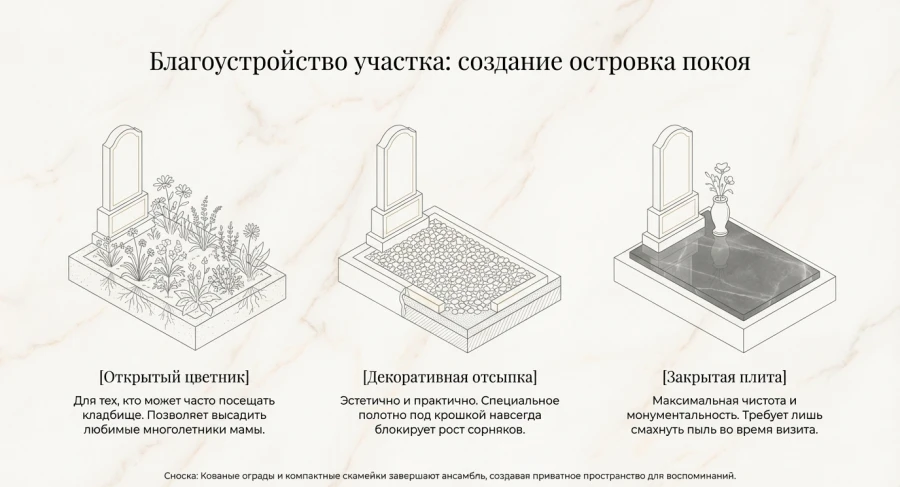 Благоустройство участка: создание островка покоя

[Открытый цветник]

Для тех, кто может часто посещать кладбище. Позволяет высадить любимые многолетники мамы.

[Декоративная отсыпка]

Эстетично и практично. Специальное полотно под крошкой навсегда блокирует рост сорняков.

[Закрытая плита]

Максимальная чистота и монументальность. Требует лишь смахнуть пыль во время визита.

Сноска: Кованые ограды и компактные скамейки завершают ансамбль, создавая приватное пространство для воспоминаний.